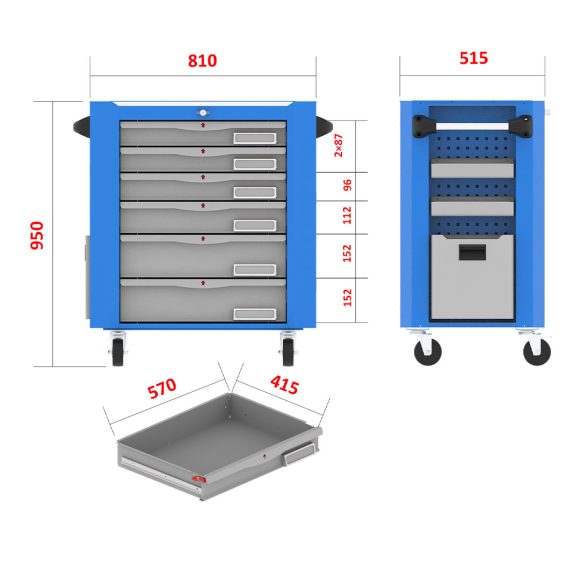 810

515

950

2×87

96

112

152

152

570

415